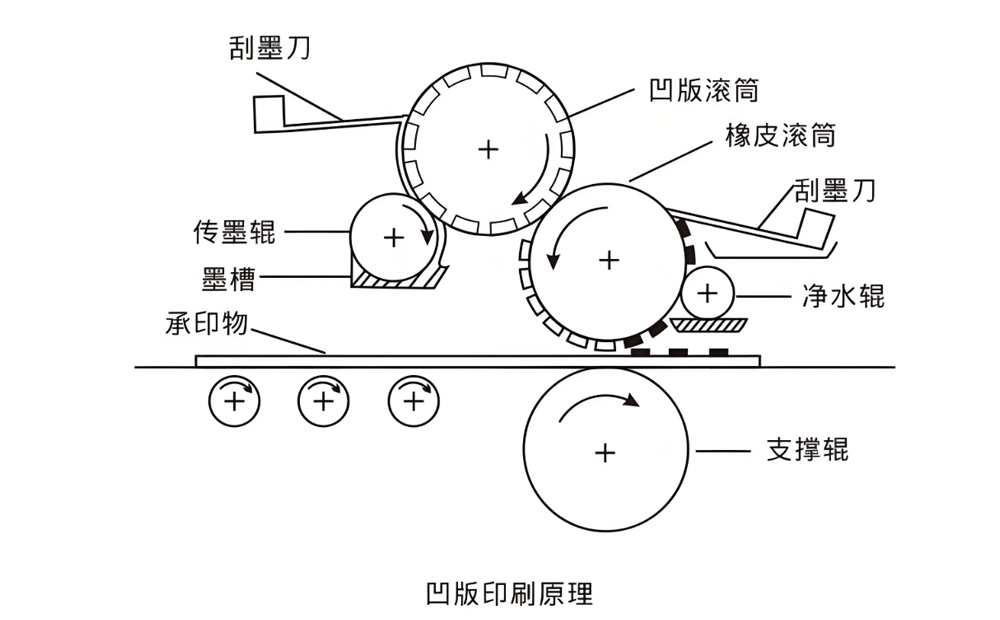 刮墨刀
凹版滚筒
橡皮滚筒
刮墨刀
传墨辊
墨槽
净水辊
承印物
支撑辊
凹版印刷原理